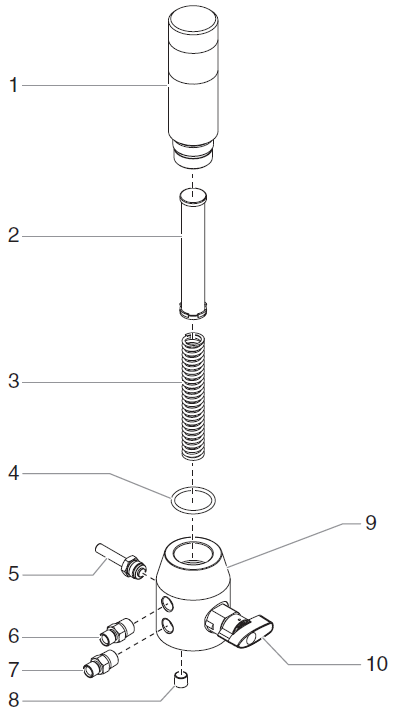 1
2
3
4
9
5
6
7
10
8